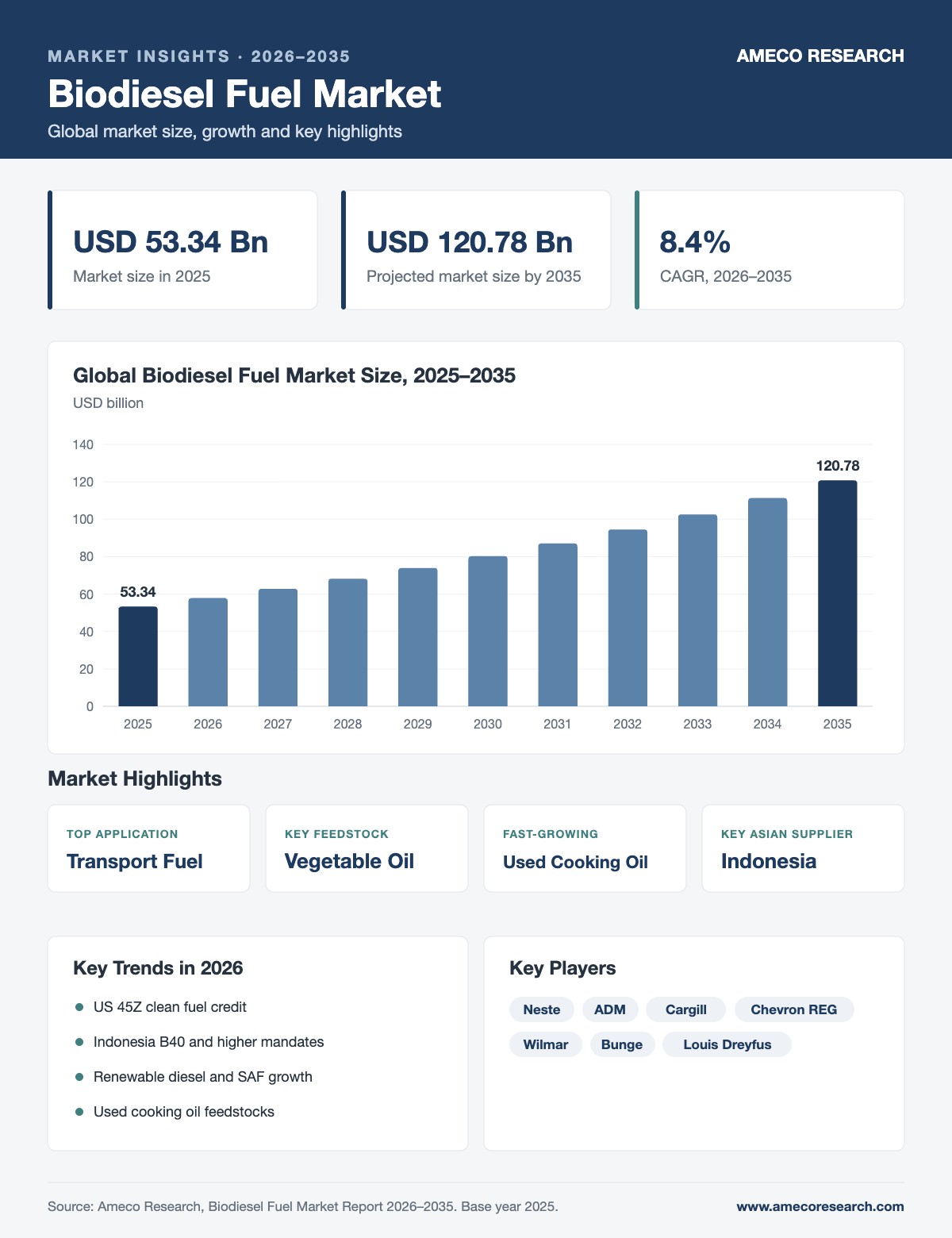 MARKET INSIGHTS · 2026–2035

AMECO RESEARCH

Biodiesel Fuel Market

Global market size, growth and key highlights

USD 53.34 Bn
Market size in 2025

USD 120.78 Bn
Projected market size by 2035

8.4%
CAGR, 2026–2035

Global Biodiesel Fuel Market Size, 2025–2035

USD billion

140
120
100
80
60
40
20
0

53.34

120.78

2025
2026
2027
2028
2029
2030
2031
2032
2033
2034
2035

Market Highlights

TOP APPLICATION
Transport Fuel

KEY FEEDSTOCK
Vegetable Oil

FAST-GROWING
Used Cooking Oil

KEY ASIAN SUPPLIER
Indonesia

Key Trends in 2026

• US 45Z clean fuel credit
• Indonesia B40 and higher mandates
• Renewable diesel and SAF growth
• Used cooking oil feedstocks

Key Players

Neste
ADM
Cargill
Chevron REG
Wilmar
Bunge
Louis Dreyfus

Source: Ameco Research, Biodiesel Fuel Market Report 2026–2035. Base year 2025.

www.amecoresearch.com